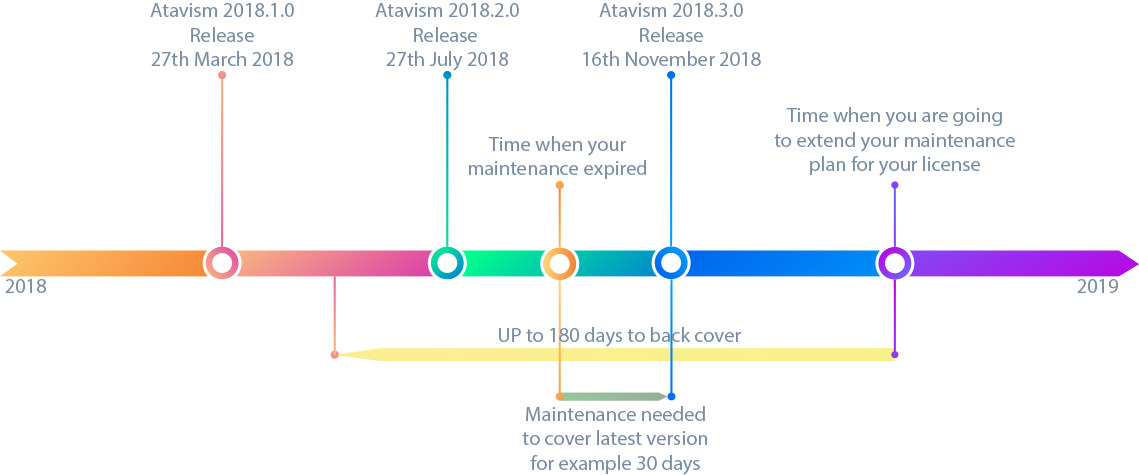 Atavism 2018.1.0
Release
27th March 2018

Atavism 2018.2.0
Release
27th July 2018

Atavism 2018.3.0
Release
16th November 2018

Time when your maintenance expired

Time when you are going to extend your maintenance plan for your license

2018

2019

UP to 180 days to back cover

Maintenance needed to cover latest version for example 30 days